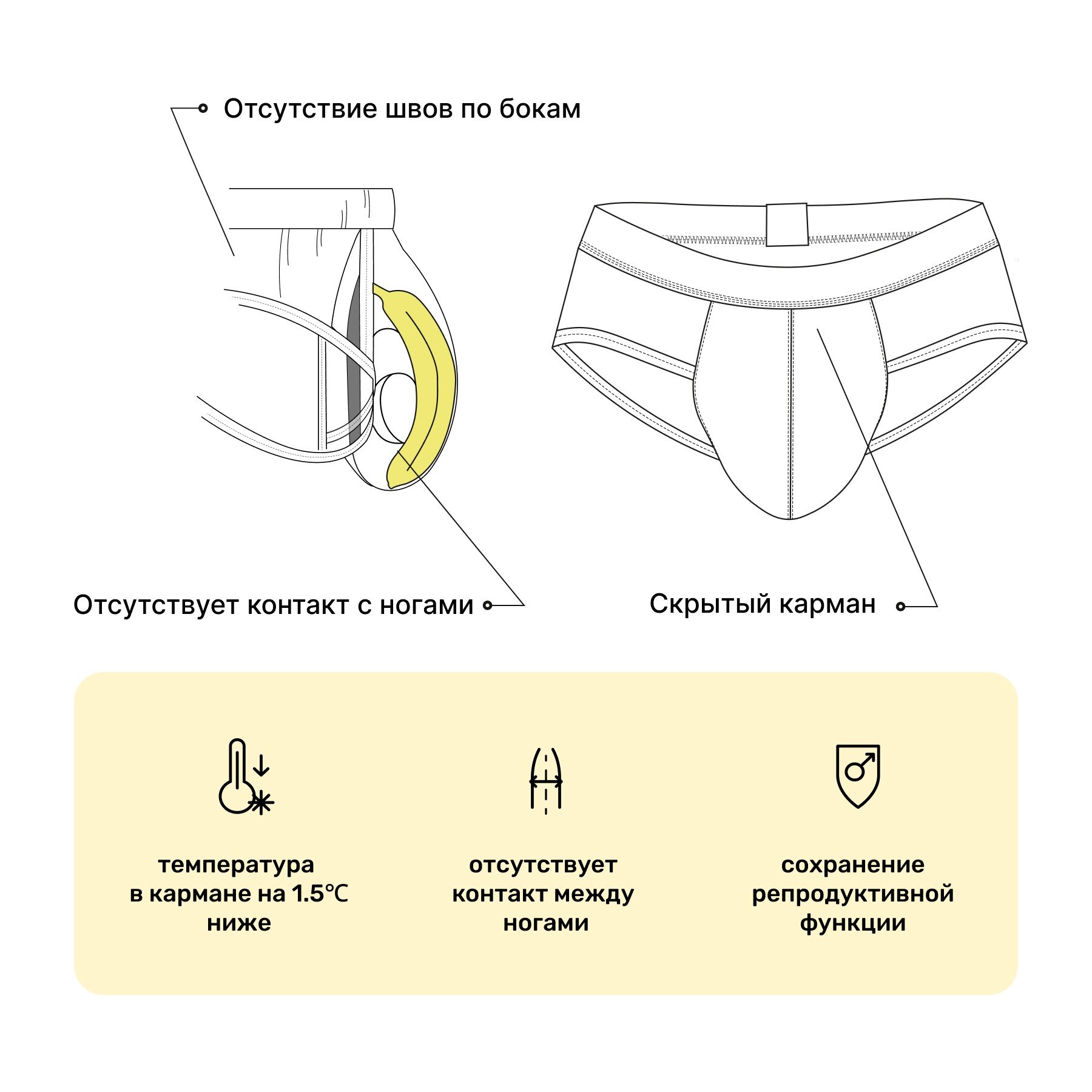 Отсутствие швов по бокам

Отсутствует контакт с ногами

Скрытый карман

температура в кармане на 1.5℃ ниже

отсутствует контакт между ногами

сохранение репродуктивной функции