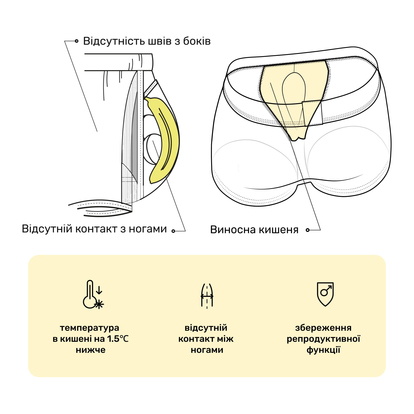 Відсутність швів з боків

Відсутній контакт з ногами

Виносна кишеня

температура в кишені на 1.5℃ нижче

відсутній контакт між ногами

збереження репродуктивної функції