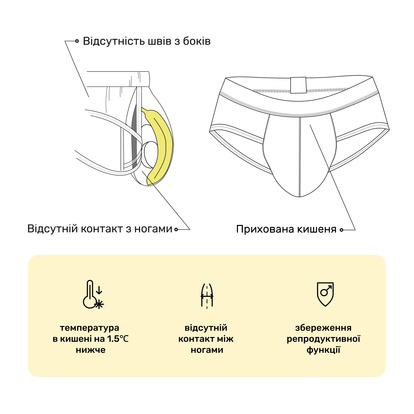 Відсутність швів з боків

Відсутній контакт з ногами

Прихована кишеня

температура в кишені на 1.5°C нижче

відсутній контакт між ногами

збереження репродуктивної функції