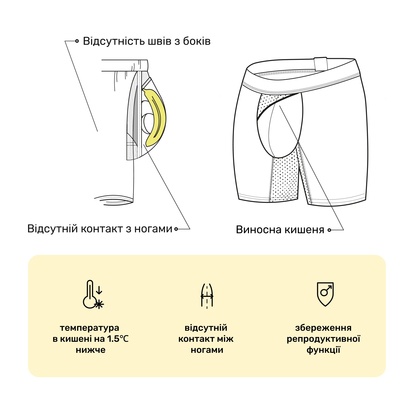 Відсутність швів з боків

Відсутній контакт з ногами

Виносна кишеня

температура в кишені на 1.5°C нижче

відсутній контакт між ногами

збереження репродуктивної функції