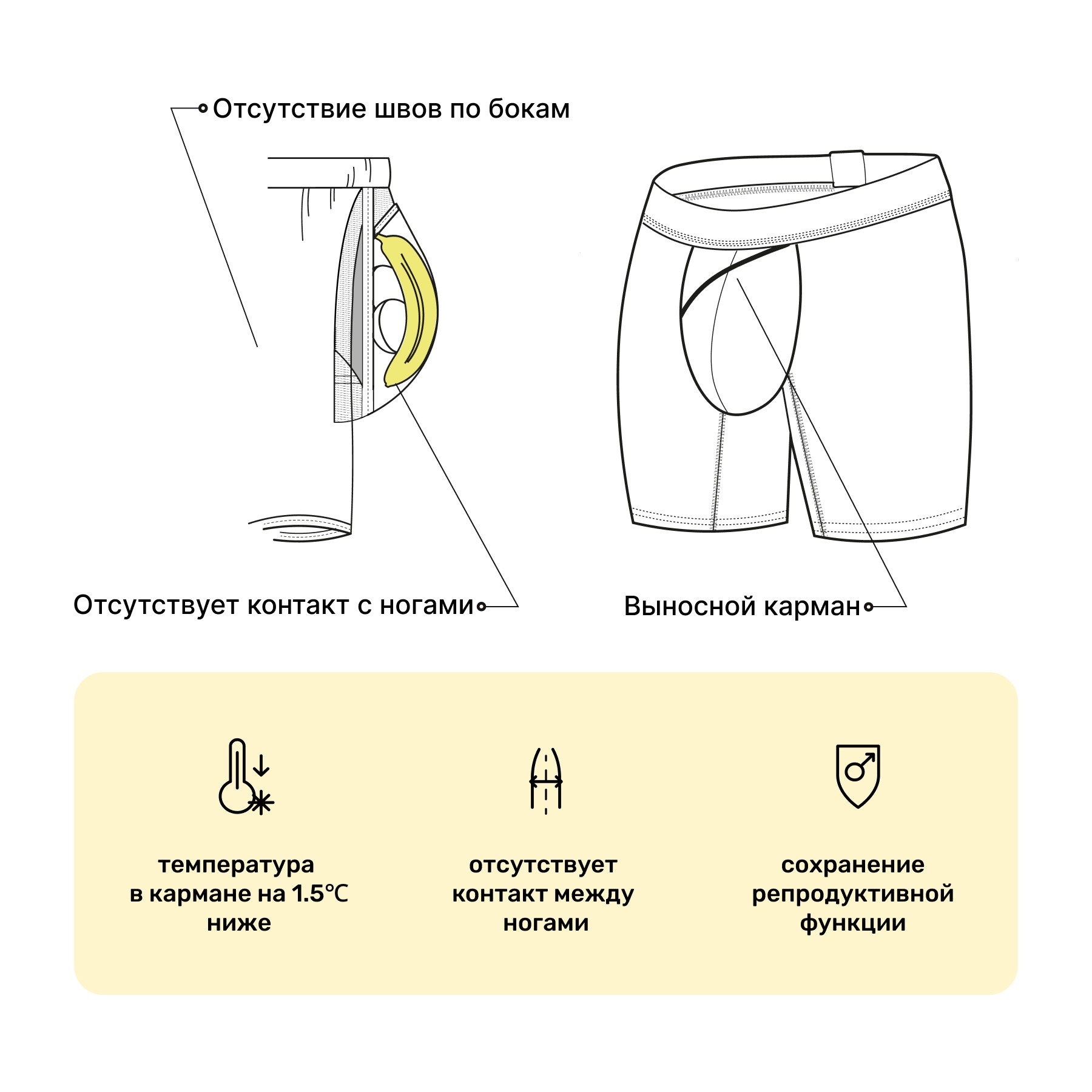 Отсутствие швов по бокам

Отсутствует контакт с ногами

Выносной карман

температура в кармане на 1.5℃ ниже

отсутствует контакт между ногами

сохранение репродуктивной функции